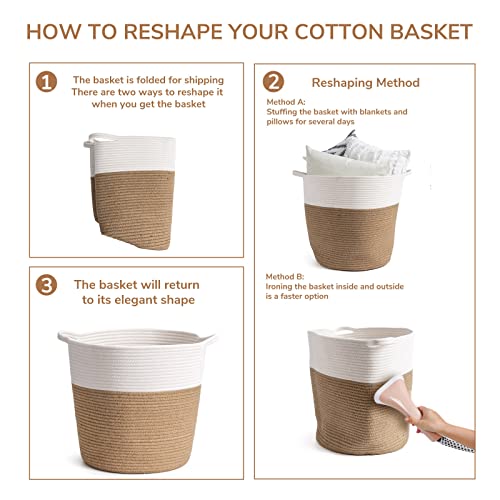 HOW TO RESHAPE YOUR COTTON BASKET

1 The basket is folded for shipping There are two ways to reshape it when you get the basket

2 Reshaping Method

Method A:
Stuffing the basket with blankets and pillows for several days

Method B:
Ironing the basket inside and outside is a faster option

3 The basket will return to its elegant shape